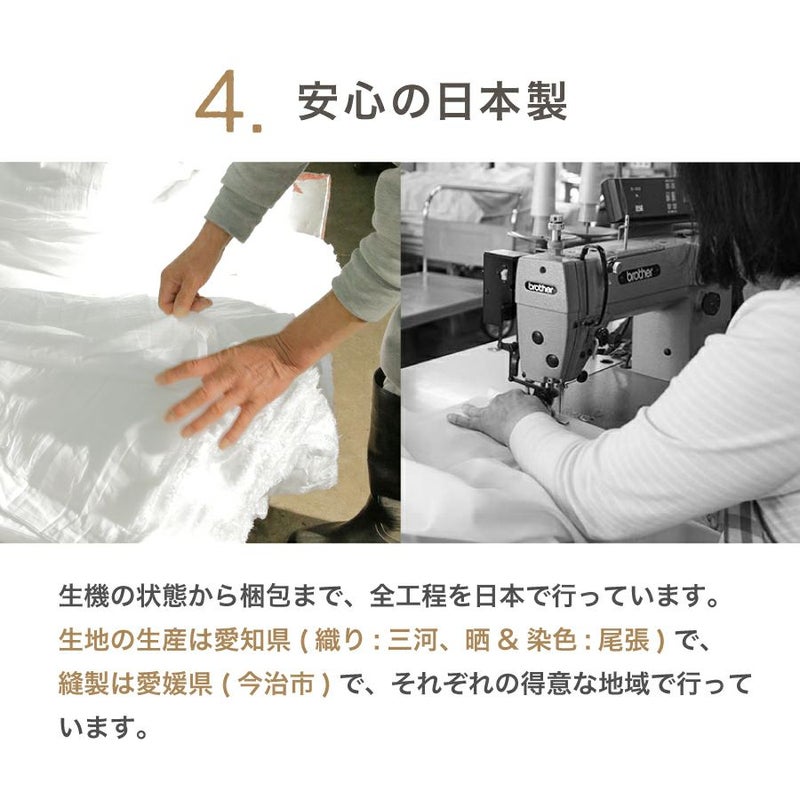 4. 安心の日本製

brother

brother

生機の状態から梱包まで、全工程を日本で行っています。生地の生産は愛知県 ( 織り : 三河、晒 & 染色 : 尾張 ) で、縫製は愛媛県 ( 今治市 ) で、それぞれの得意な地域で行っています。